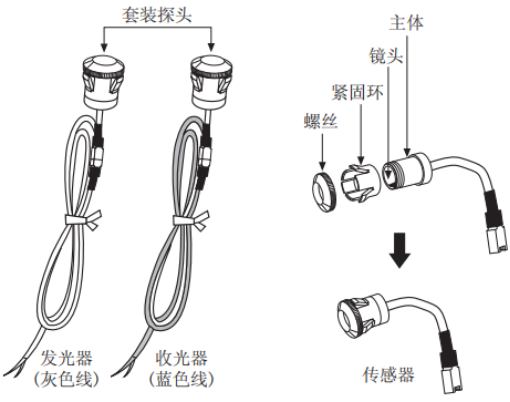 套装探头

发光器
(灰色线)

收光器
(蓝色线)

主体

镜头

紧固环

螺丝

传感器